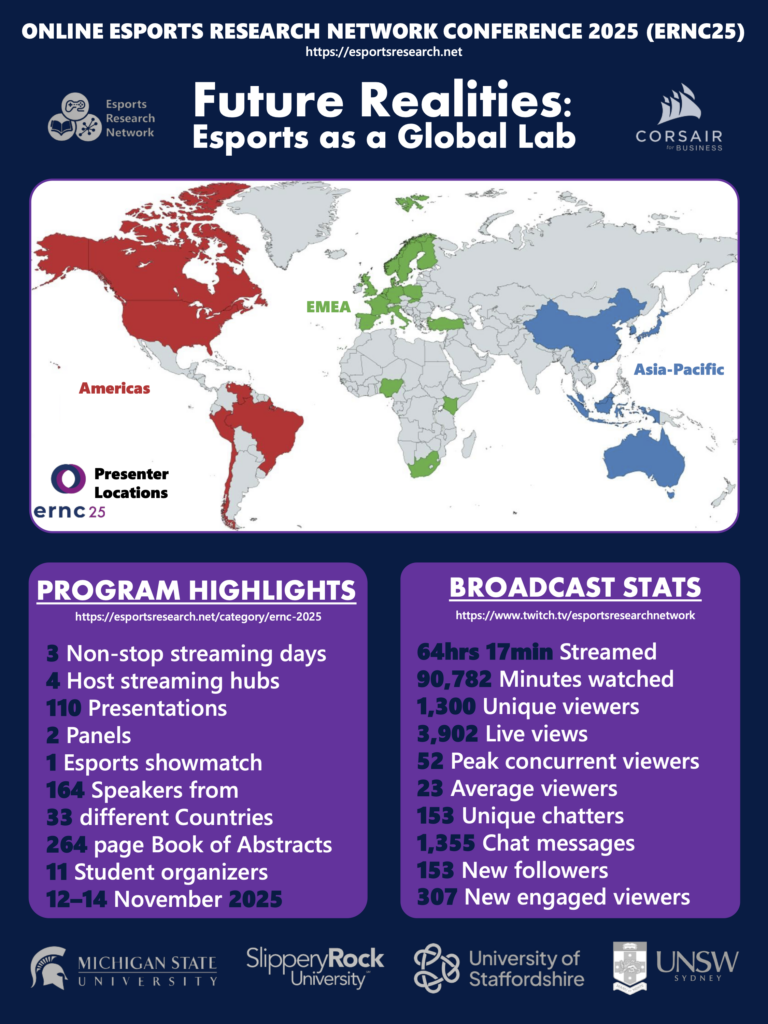 ONLINE ESPORTS RESEARCH NETWORK CONFERENCE 2025 (ERNC25)
https://esportsresearch.net

Esports Research Network

Future Realities: Esports as a Global Lab

CORSAIR for BUSINESS

EMEA

Americas

Asia-Pacific

Presenter Locations

ernc 25

PROGRAM HIGHLIGHTS
https://esportsresearch.net/category/ernc-2025

3 Non-stop streaming days
4 Host streaming hubs
110 Presentations
2 Panels
1 Esports showmatch
164 Speakers from
33 different Countries
264 page Book of Abstracts
11 Student organizers
12–14 November 2025

BROADCAST STATS
https://www.twitch.tv/esportsresearchnetwork

64hrs 17min Streamed
90,782 Minutes watched
1,300 Unique viewers
3,902 Live views
52 Peak concurrent viewers
23 Average viewers
153 Unique chatters
1,355 Chat messages
153 New followers
307 New engaged viewers

MICHIGAN STATE UNIVERSITY

SlipperyRock University

University of Staffordshire

UNSW SYDNEY